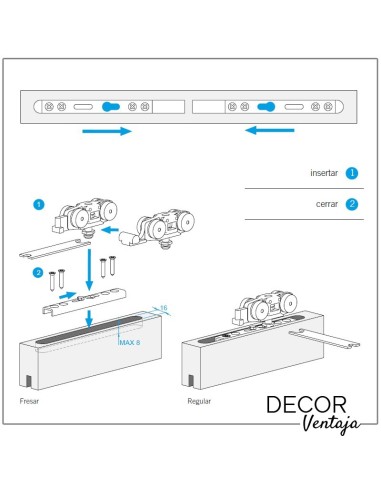 insertar 1

cerrar 2

1

2

16

MAX 8

Fresar

Regular

DECOR
Ventaja